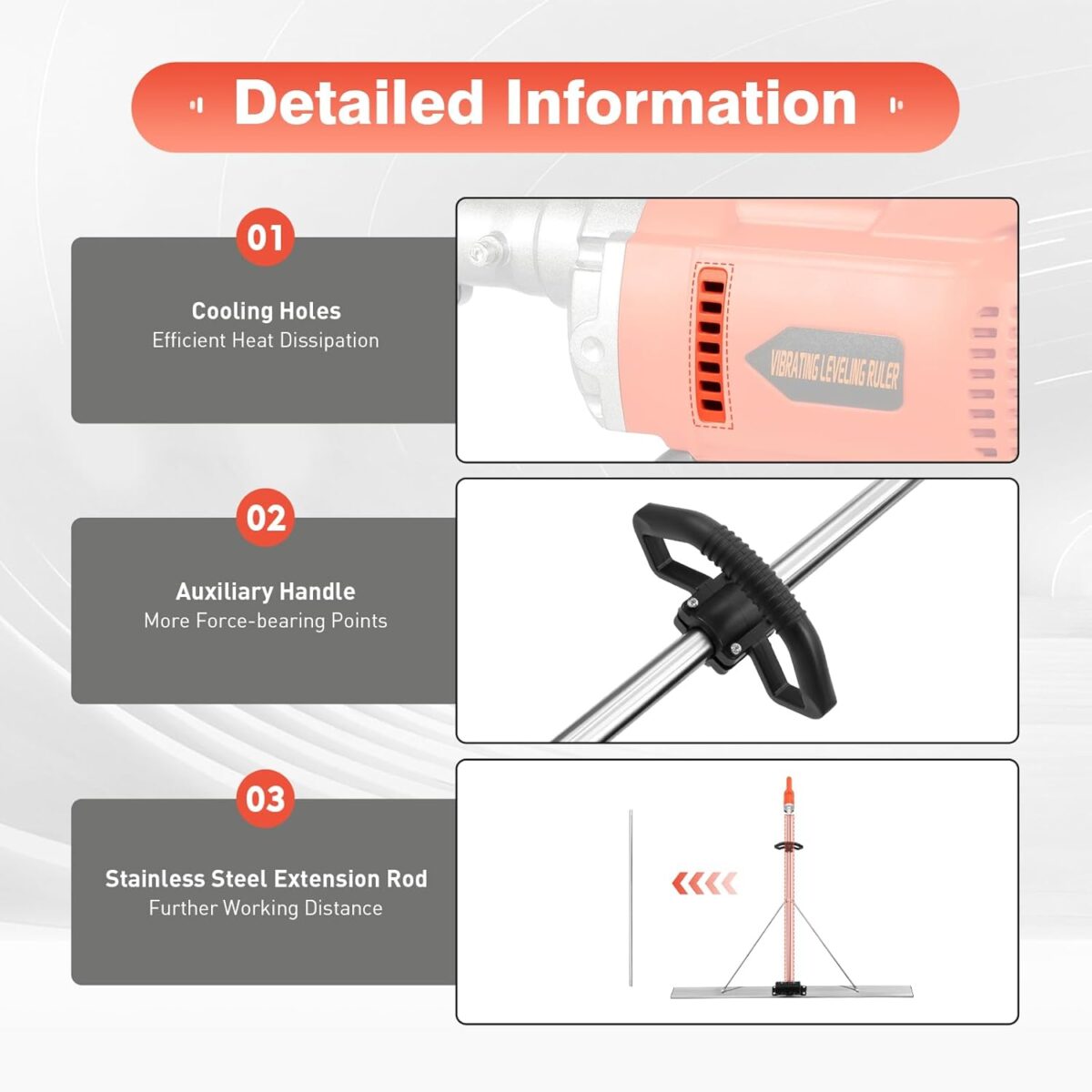 Detailed Information

01

Cooling Holes
Efficient Heat Dissipation

VIBRATING LEVELING RULER

02

Auxiliary Handle
More Force-bearing Points

03

Stainless Steel Extension Rod
Further Working Distance